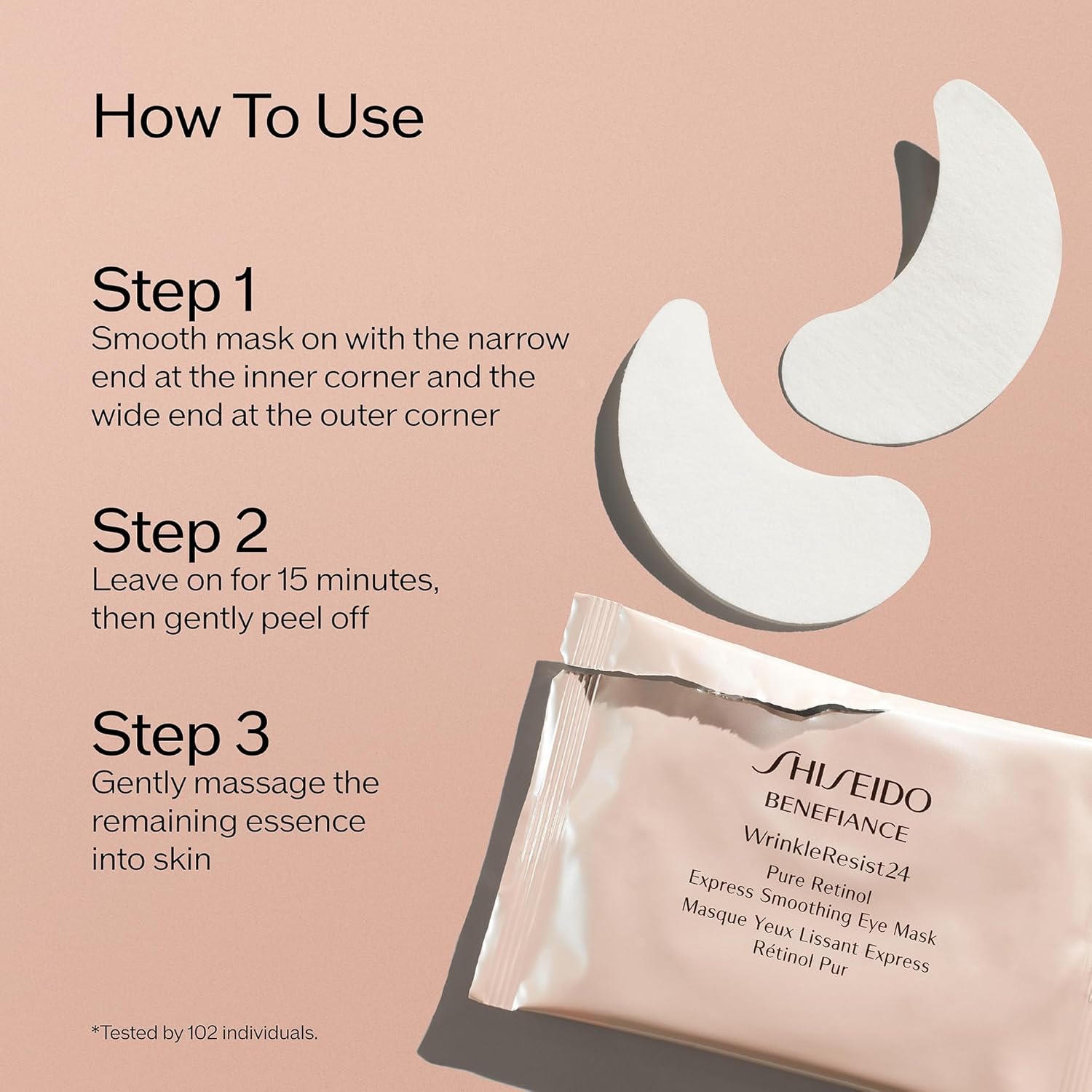 How To Use

Step 1
Smooth mask on with the narrow end at the inner corner and the wide end at the outer corner

Step 2
Leave on for 15 minutes, then gently peel off

Step 3
Gently massage the remaining essence into skin

*Tested by 102 individuals.

SHISEIDO
BENEFIANCE
WrinkleResist24
Pure Retinol
Express Smoothing Eye Mask
Masque Yeux Lissant Express
Rétinol Pur