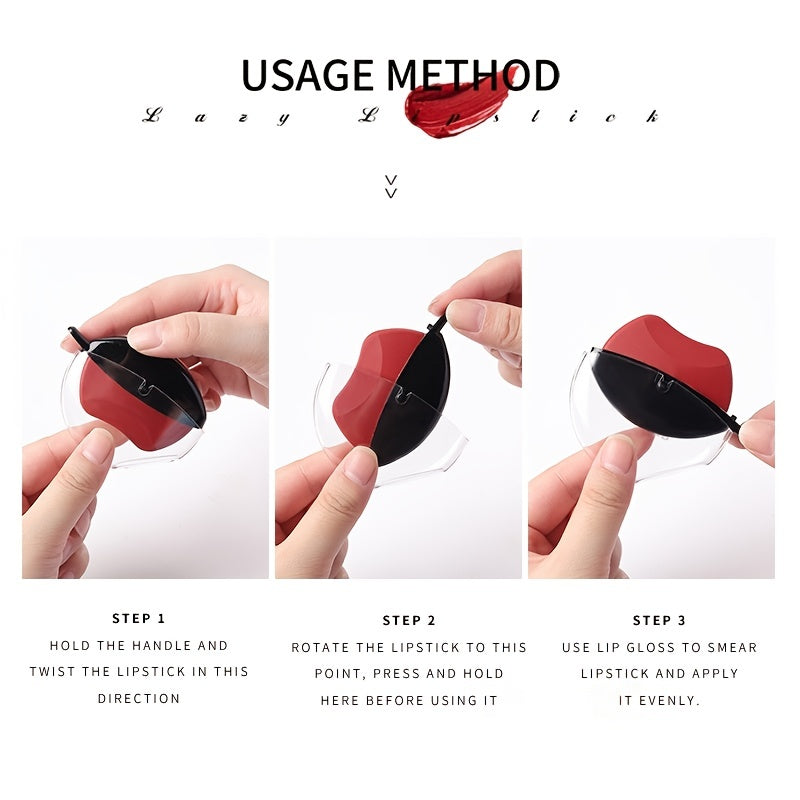 USAGE METHOD

Lazy Lipstick

STEP 1

HOLD THE HANDLE AND TWIST THE LIPSTICK IN THIS DIRECTION

STEP 2

ROTATE THE LIPSTICK TO THIS POINT, PRESS AND HOLD HERE BEFORE USING IT

STEP 3

USE LIP GLOSS TO SMEAR LIPSTICK AND APPLY IT EVENLY.