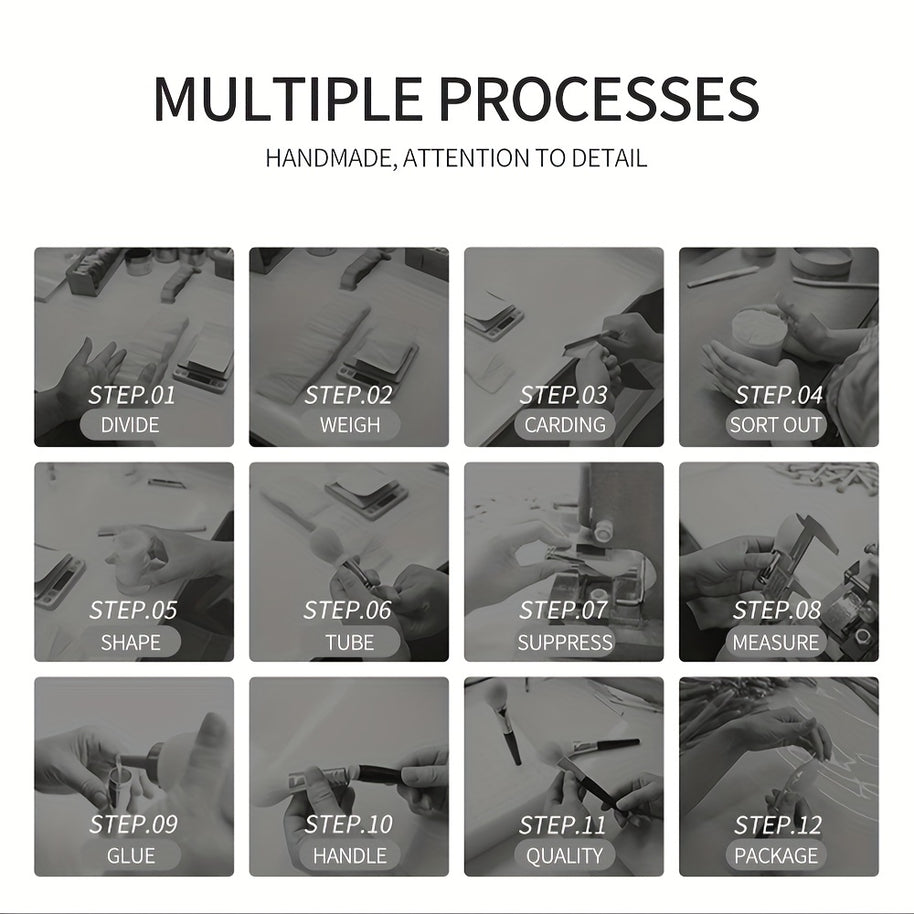 MULTIPLE PROCESSES

HANDMADE, ATTENTION TO DETAIL

STEP.01
DIVIDE

STEP.02
WEIGH

STEP.03
CARDING

STEP.04
SORT OUT

STEP.05
SHAPE

STEP.06
TUBE

STEP.07
SUPPRESS

STEP.08
MEASURE

STEP.09
GLUE

STEP.10
HANDLE

STEP.11
QUALITY

STEP.12
PACKAGE